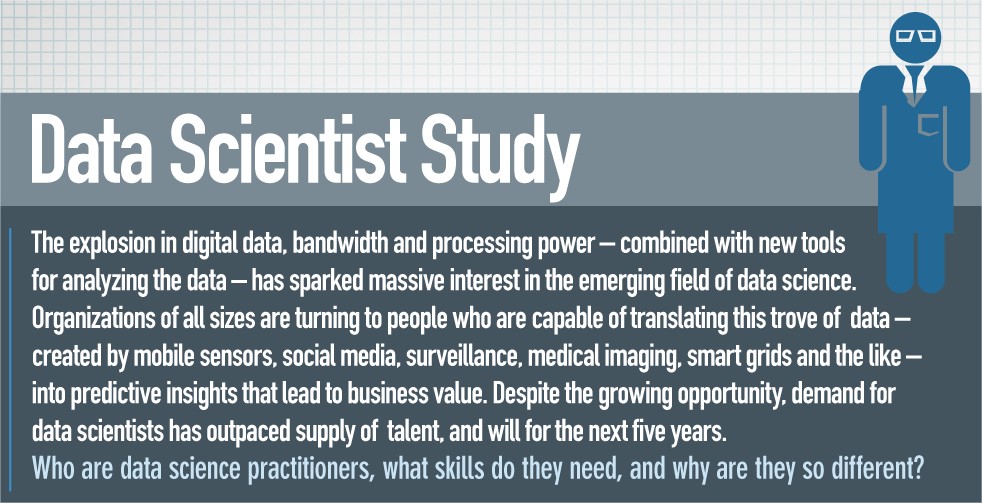 Data Scientist Study

The explosion in digital data, bandwidth and processing power – combined with new tools for analyzing the data – has sparked massive interest in the emerging field of data science. Organizations of all sizes are turning to people who are capable of translating this trove of data – created by mobile sensors, social media, surveillance, medical imaging, smart grids and the like – into predictive insights that lead to business value. Despite the growing opportunity, demand for data scientists has outpaced supply of talent, and will for the next five years.
Who are data science practitioners, what skills do they need, and why are they so different?